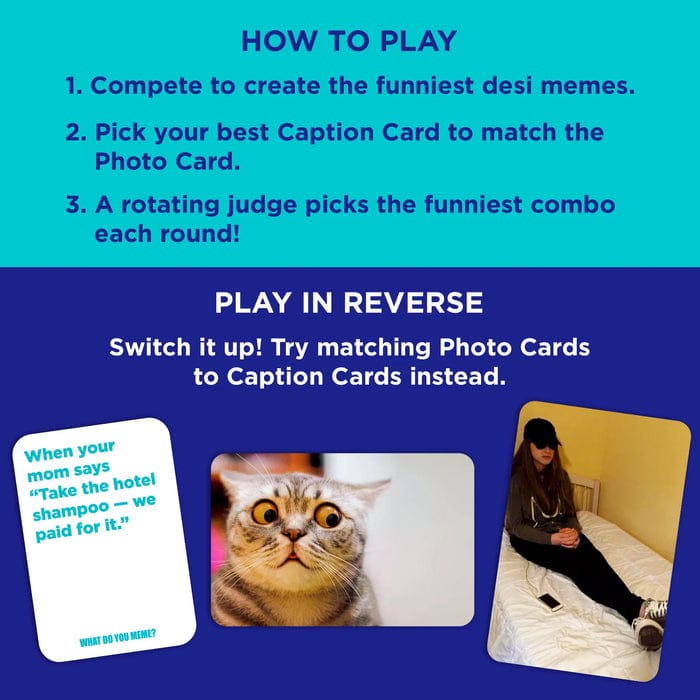 HOW TO PLAY

1. Compete to create the funniest desi memes.

2. Pick your best Caption Card to match the Photo Card.

3. A rotating judge picks the funniest combo each round!

PLAY IN REVERSE

Switch it up! Try matching Photo Cards to Caption Cards instead.

When your mom says “Take the hotel shampoo — we paid for it.”

WHAT DO YOU MEME?