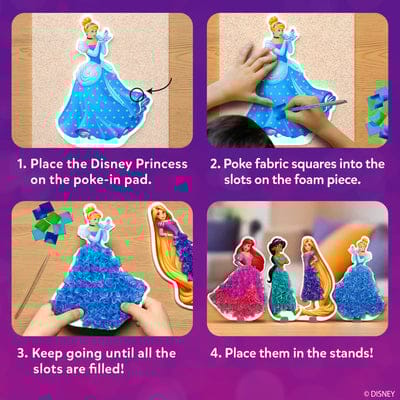 1. Place the Disney Princess on the poke-in pad.

2. Poke fabric squares into the slots on the foam piece.

3. Keep going until all the slots are filled!

4. Place them in the stands!

© DISNEY