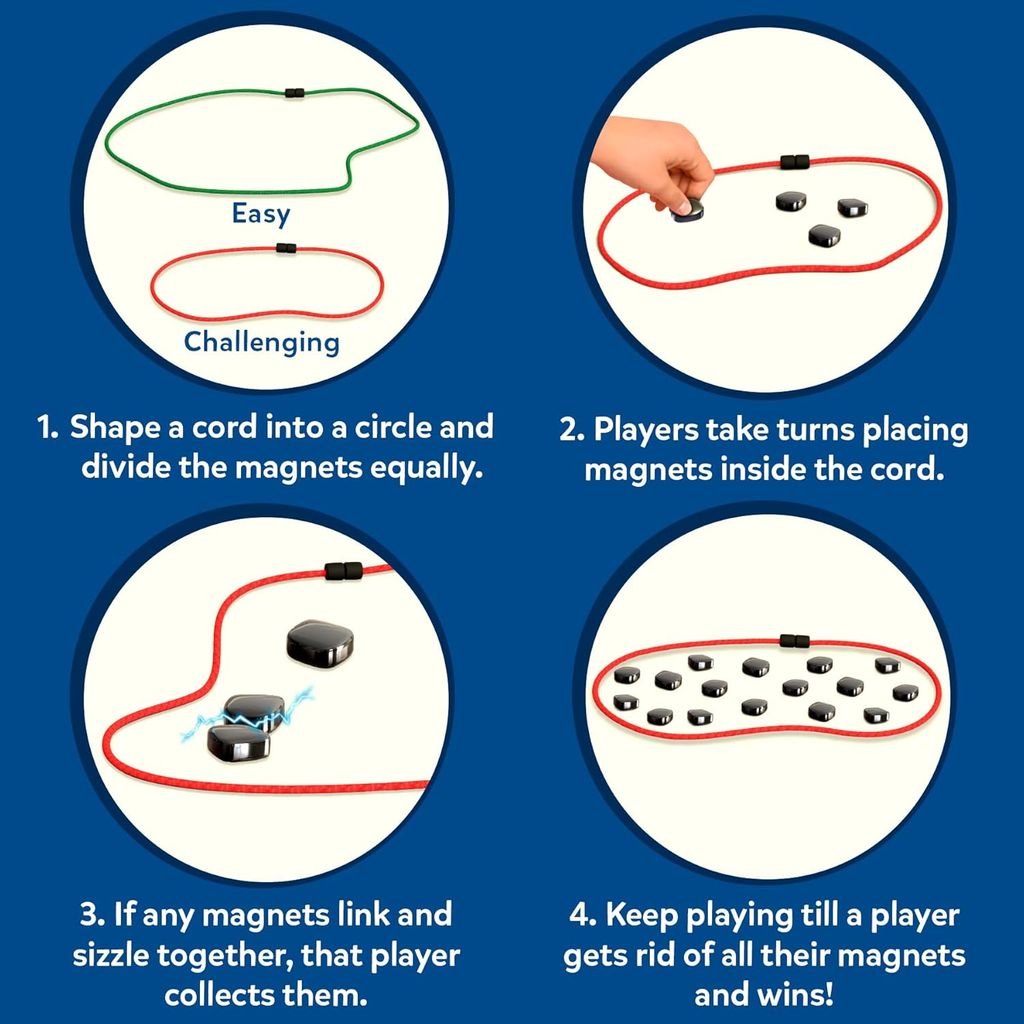 Easy

Challenging

1. Shape a cord into a circle and divide the magnets equally.

2. Players take turns placing magnets inside the cord.

3. If any magnets link and sizzle together, that player collects them.

4. Keep playing till a player gets rid of all their magnets and wins!