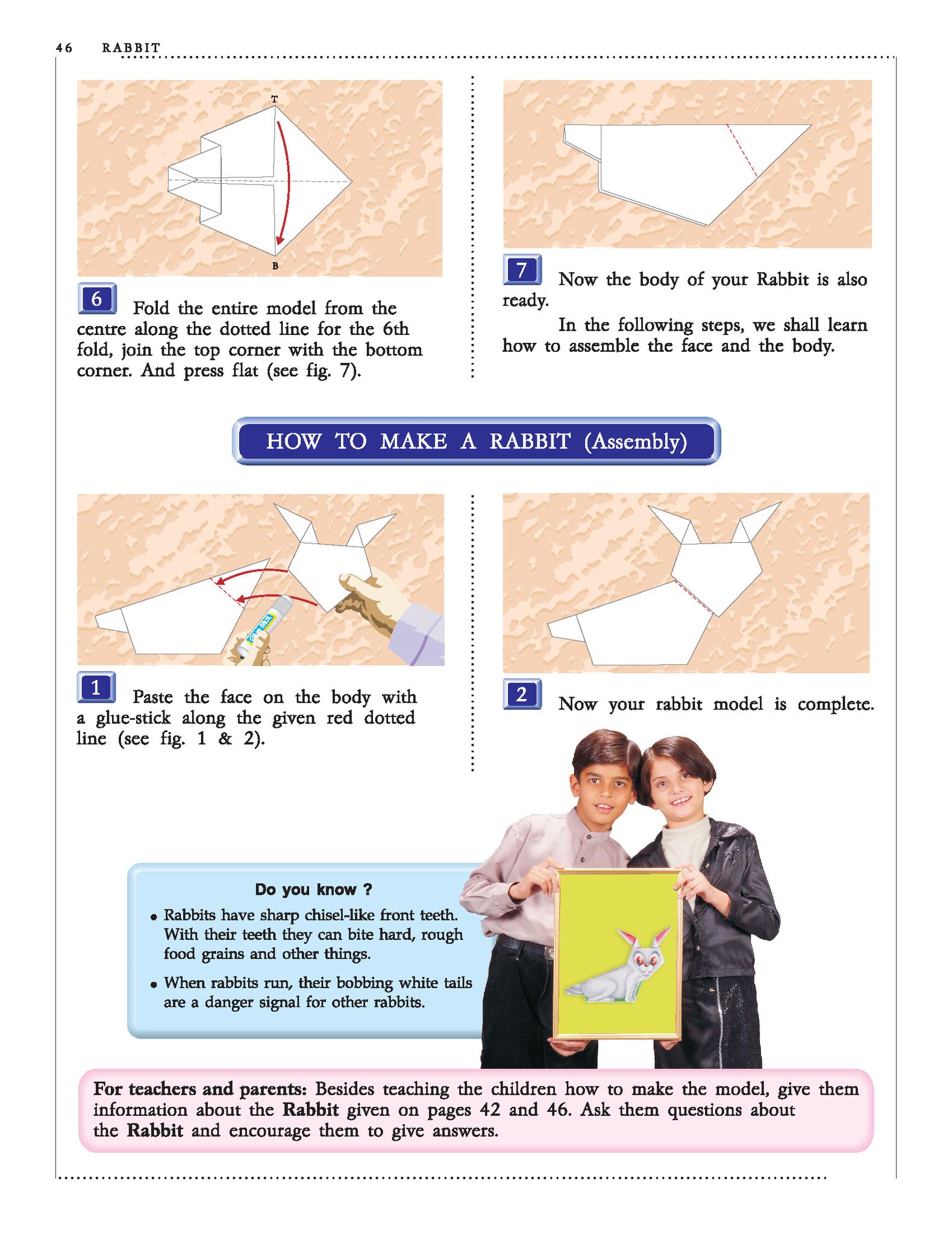 46 RABBIT

T

B

6 Fold the entire model from the centre along the dotted line for the 6th fold, join the top corner with the bottom corner. And press flat (see fig. 7).

7 Now the body of your Rabbit is also ready.

In the following steps, we shall learn how to assemble the face and the body.

HOW TO MAKE A RABBIT (Assembly)

1 Paste the face on the body with a glue-stick along the given red dotted line (see fig. 1 & 2).

2 Now your rabbit model is complete.

Do you know ?

• Rabbits have sharp chisel-like front teeth. With their teeth they can bite hard, rough food grains and other things.

• When rabbits run, their bobbing white tails are a danger signal for other rabbits.

For teachers and parents: Besides teaching the children how to make the model, give them information about the Rabbit given on pages 42 and 46. Ask them questions about the Rabbit and encourage them to give answers.