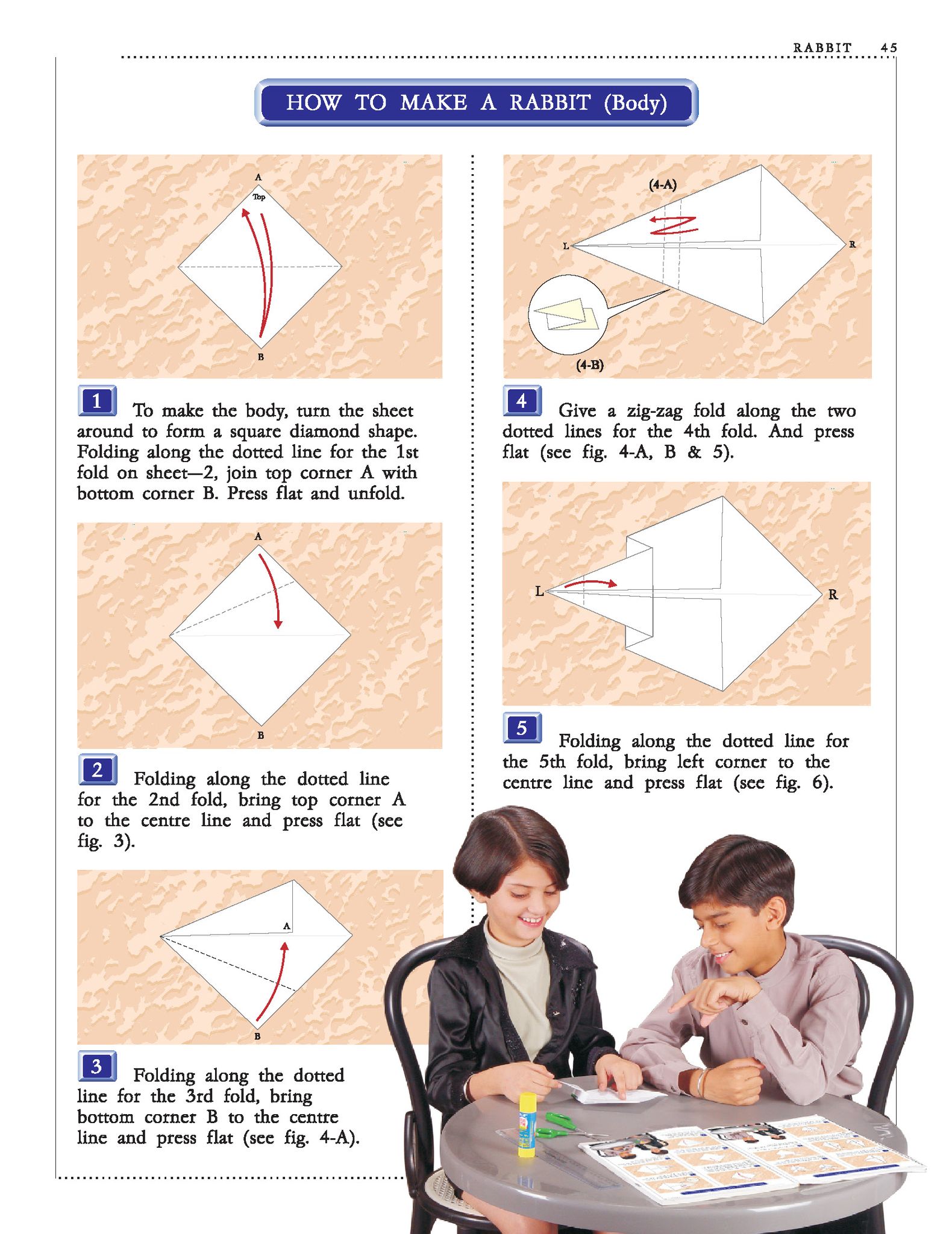 RABBIT 45

HOW TO MAKE A RABBIT (Body)

A
Top
B

1 To make the body, turn the sheet around to form a square diamond shape. Folding along the dotted line for the 1st fold on sheet—2, join top corner A with bottom corner B. Press flat and unfold.

A
B

2 Folding along the dotted line for the 2nd fold, bring top corner A to the centre line and press flat (see fig. 3).

A
B

3 Folding along the dotted line for the 3rd fold, bring bottom corner B to the centre line and press flat (see fig. 4-A).

(4-A)
L
R
(4-B)

4 Give a zig-zag fold along the two dotted lines for the 4th fold. And press flat (see fig. 4-A, B & 5).

L
R

5 Folding along the dotted line for the 5th fold, bring left corner to the centre line and press flat (see fig. 6).