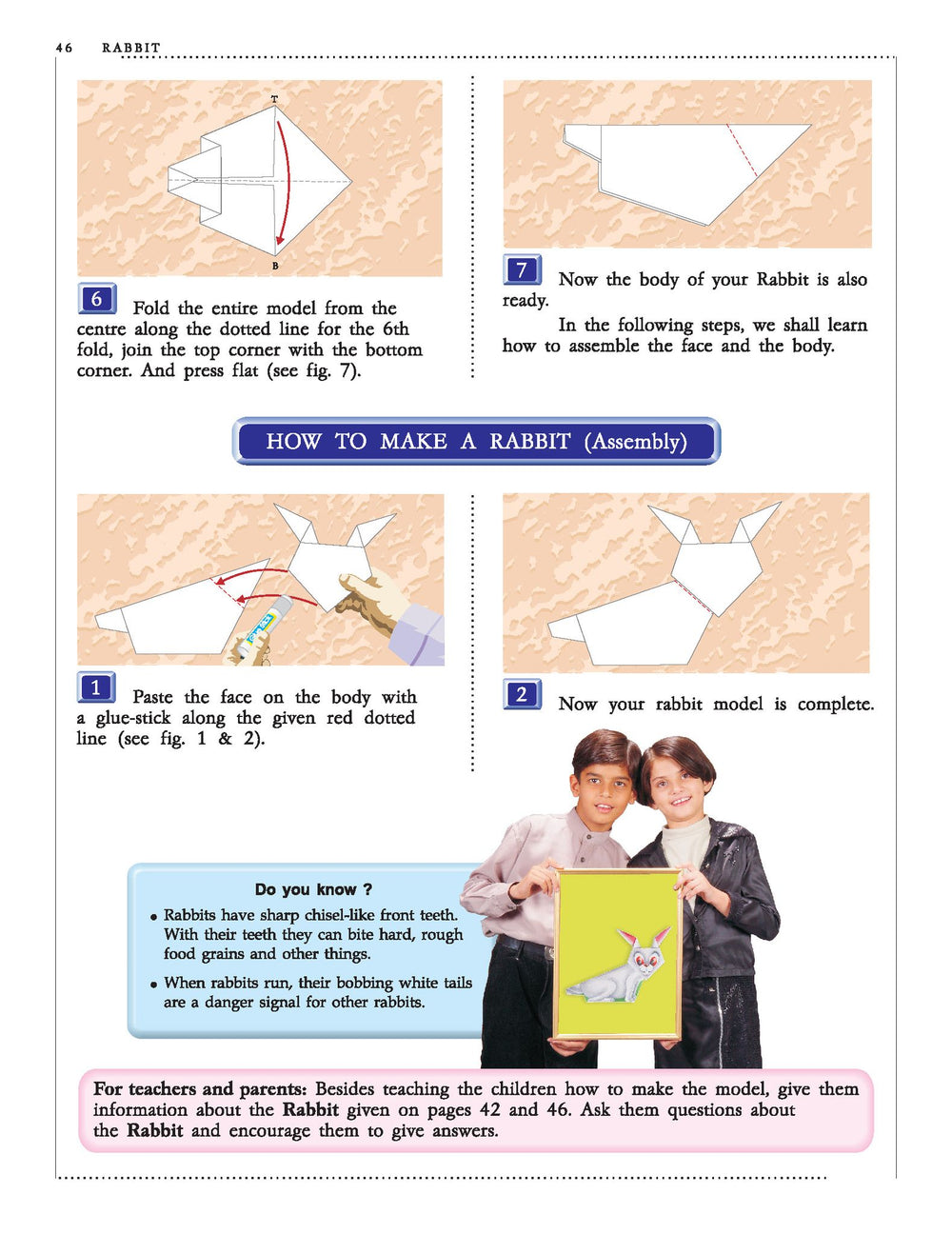 46 RABBIT

T

B

6 Fold the entire model from the centre along the dotted line for the 6th fold, join the top corner with the bottom corner. And press flat (see fig. 7).

7 Now the body of your Rabbit is also ready.

In the following steps, we shall learn how to assemble the face and the body.

HOW TO MAKE A RABBIT (Assembly)

1 Paste the face on the body with a glue-stick along the given red dotted line (see fig. 1 & 2).

2 Now your rabbit model is complete.

Do you know ?

• Rabbits have sharp chisel-like front teeth. With their teeth they can bite hard, rough food grains and other things.

• When rabbits run, their bobbing white tails are a danger signal for other rabbits.

For teachers and parents: Besides teaching the children how to make the model, give them information about the Rabbit given on pages 42 and 46. Ask them questions about the Rabbit and encourage them to give answers.